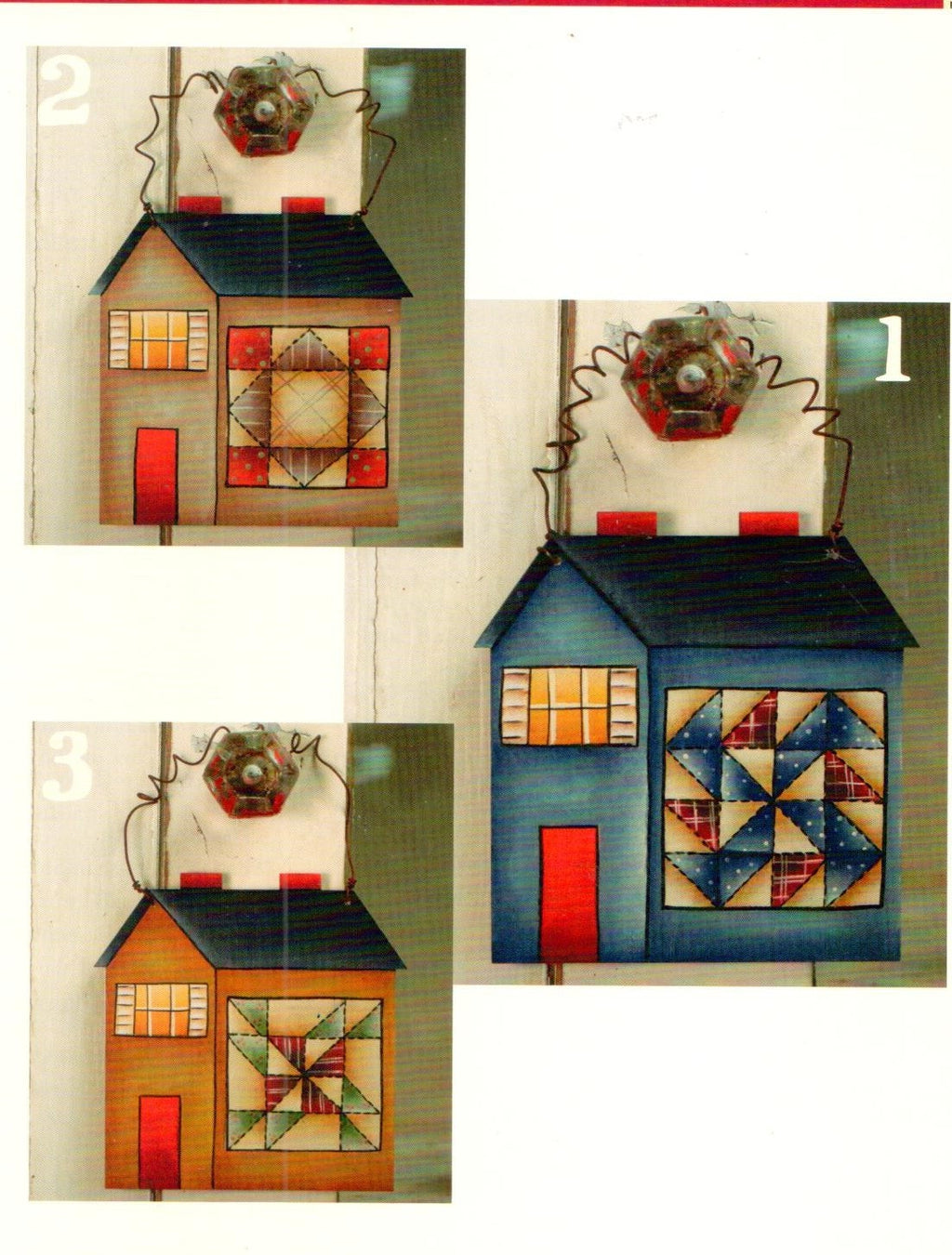 2

1

3