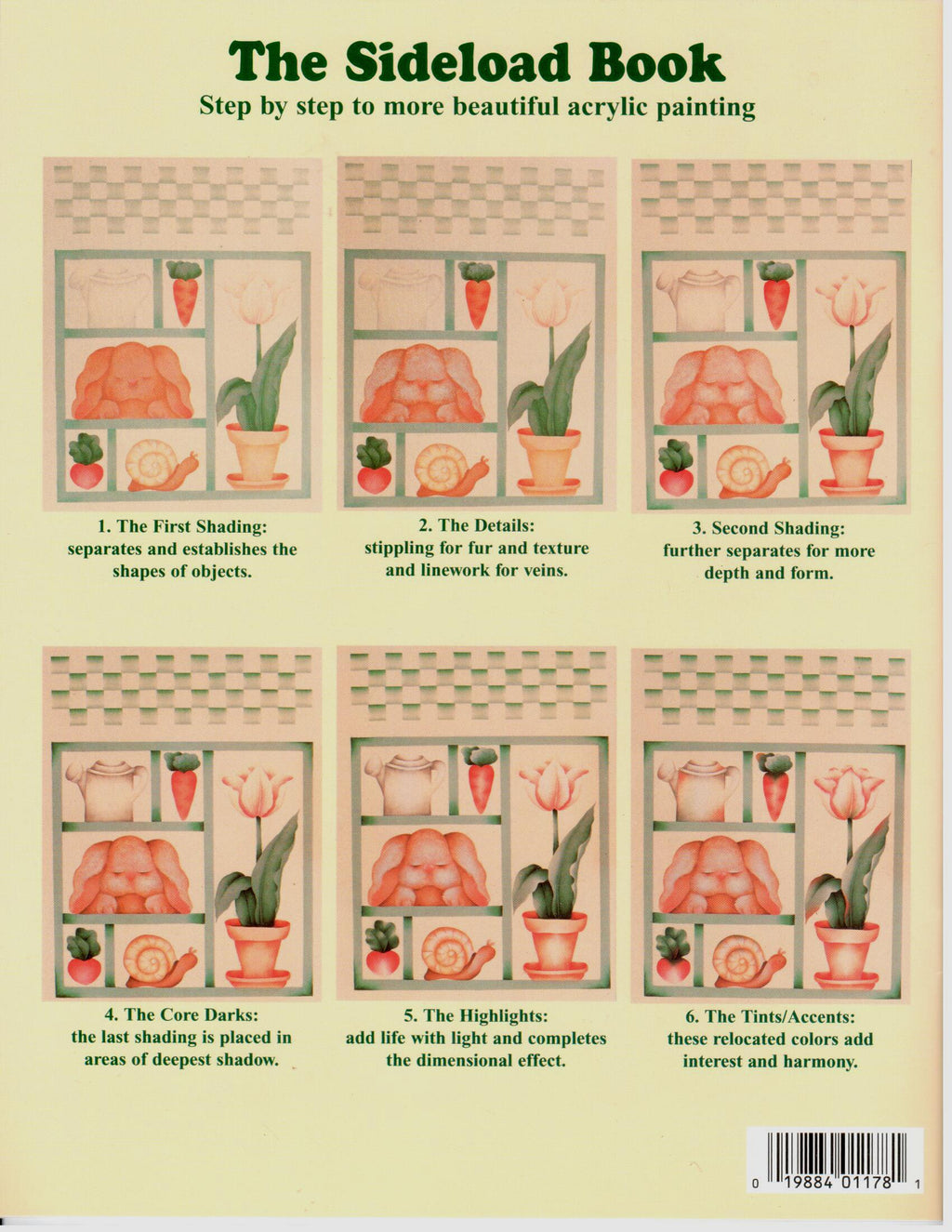 The Sideload Book

Step by step to more beautiful acrylic painting

1. The First Shading: separates and establishes the shapes of objects.

2. The Details: stippling for fur and texture and linework for veins.

3. Second Shading: further separates for more depth and form.

4. The Core Darks: the last shading is placed in areas of deepest shadow.

5. The Highlights: add life with light and completes the dimensional effect.

6. The Tints/Accents: these relocated colors add interest and harmony.

0 19884 01178 1